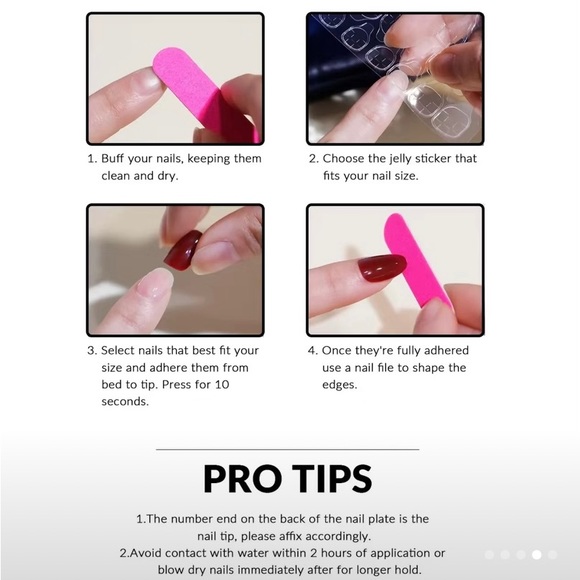 1. Buff your nails, keeping them clean and dry.

2. Choose the jelly sticker that fits your nail size.

3. Select nails that best fit your size and adhere them from bed to tip. Press for 10 seconds.

4. Once they're fully adhered use a nail file to shape the edges.

PRO TIPS

1.The number end on the back of the nail plate is the nail tip, please affix accordingly.
2.Avoid contact with water within 2 hours of application or blow dry nails immediately after for longer hold.